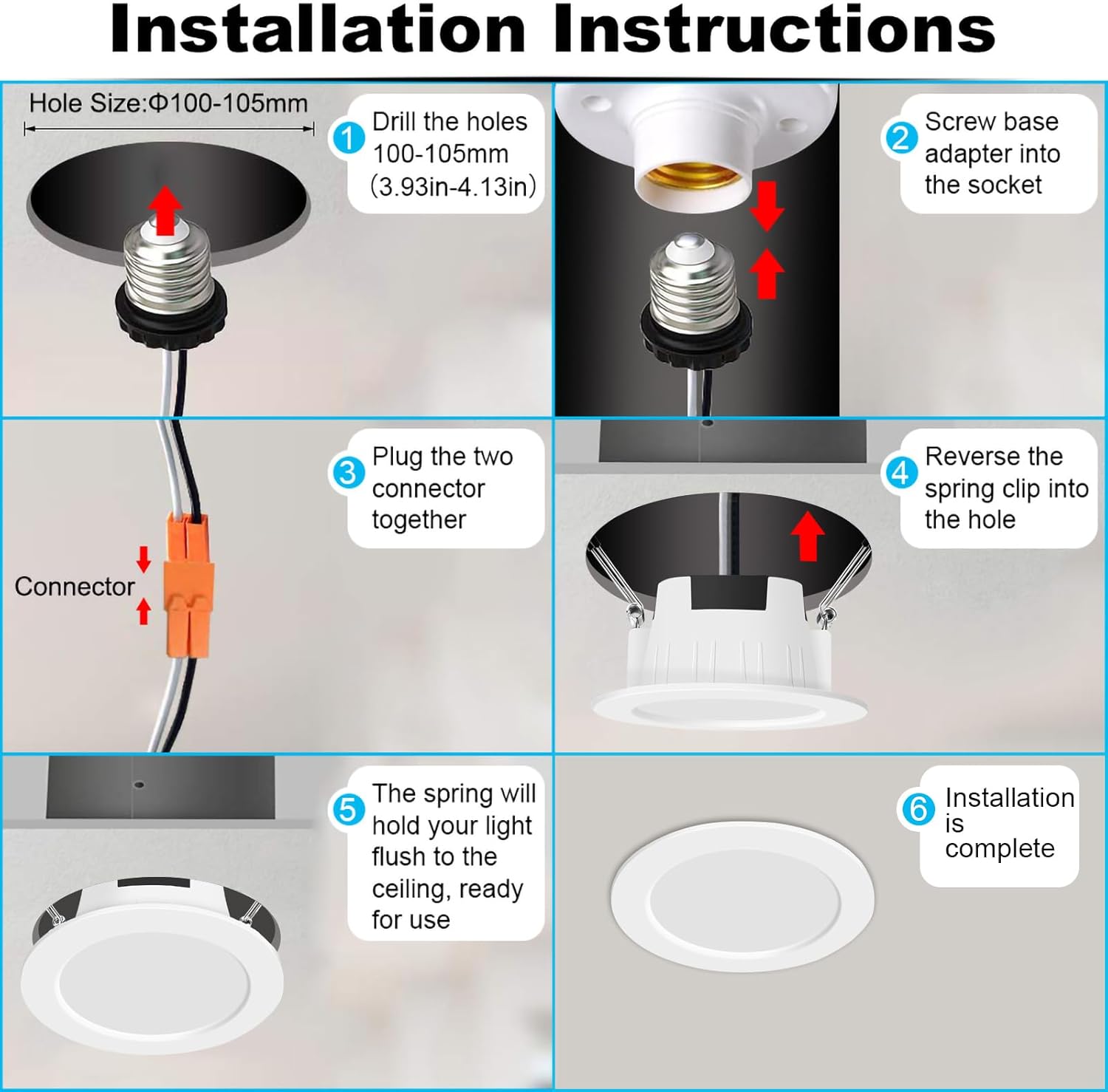 Installation Instructions

Hole Size:Φ100-105mm

1 Drill the holes 100-105mm (3.93in-4.13in)

2 Screw base adapter into the socket

3 Plug the two connector together

Connector

4 Reverse the spring clip into the hole

5 The spring will hold your light flush to the ceiling, ready for use

6 Installation is complete