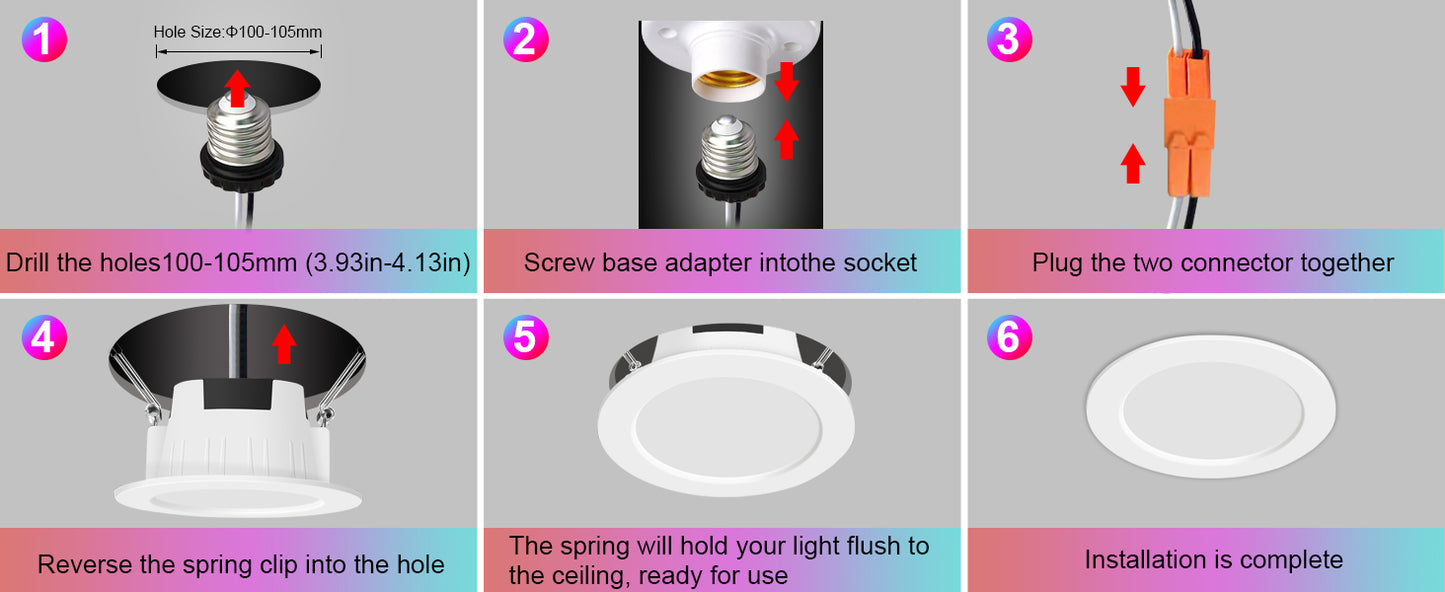 1

Hole Size:Φ100-105mm

Drill the holes100-105mm (3.93in-4.13in)

2

Screw base adapter intothe socket

3

Plug the two connector together

4

Reverse the spring clip into the hole

5

The spring will hold your light flush to the ceiling, ready for use

6

Installation is complete