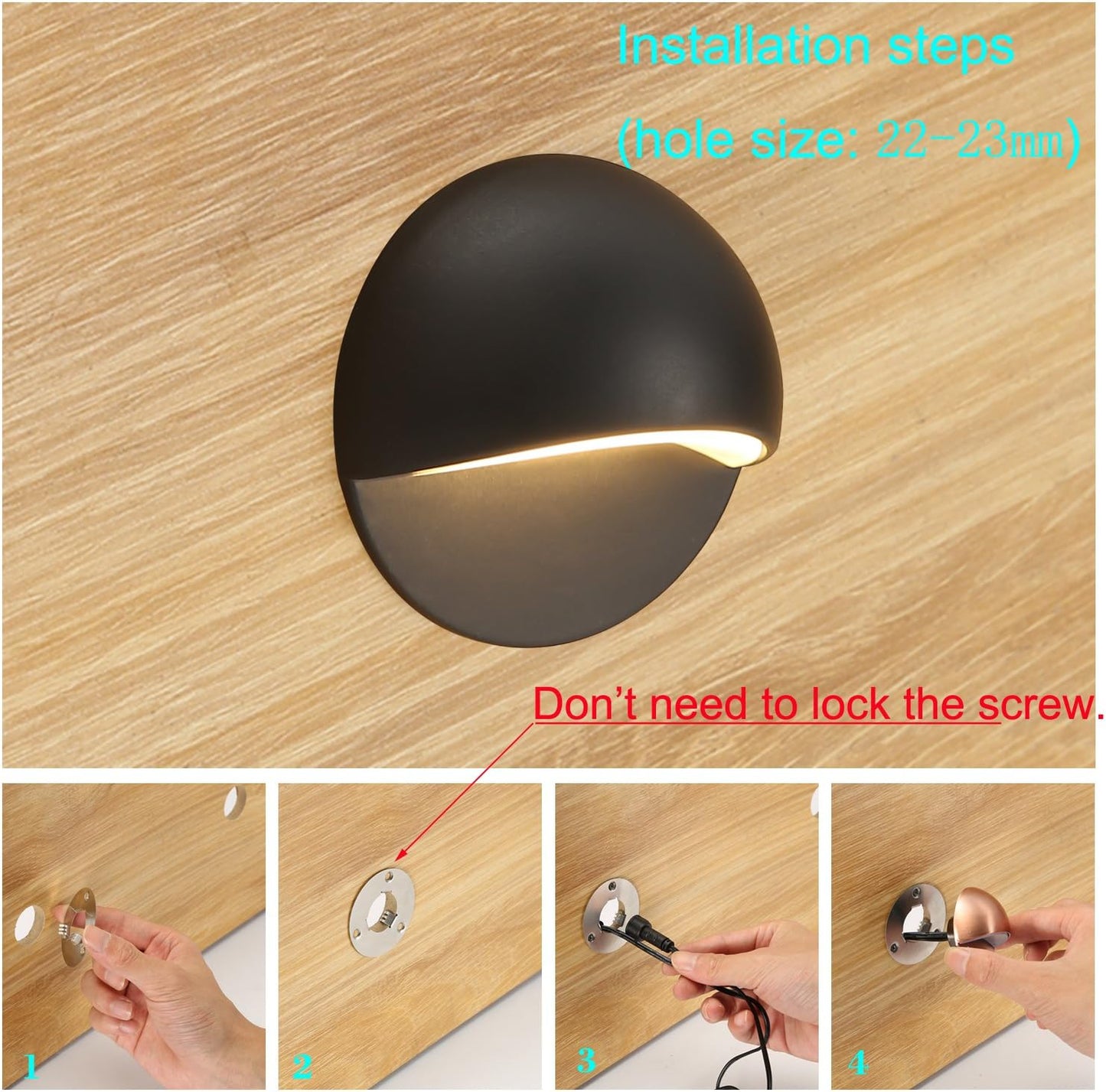 Installation steps
(hole size: 22-23mm)

Don't need to lock the screw.

1

2

3

4