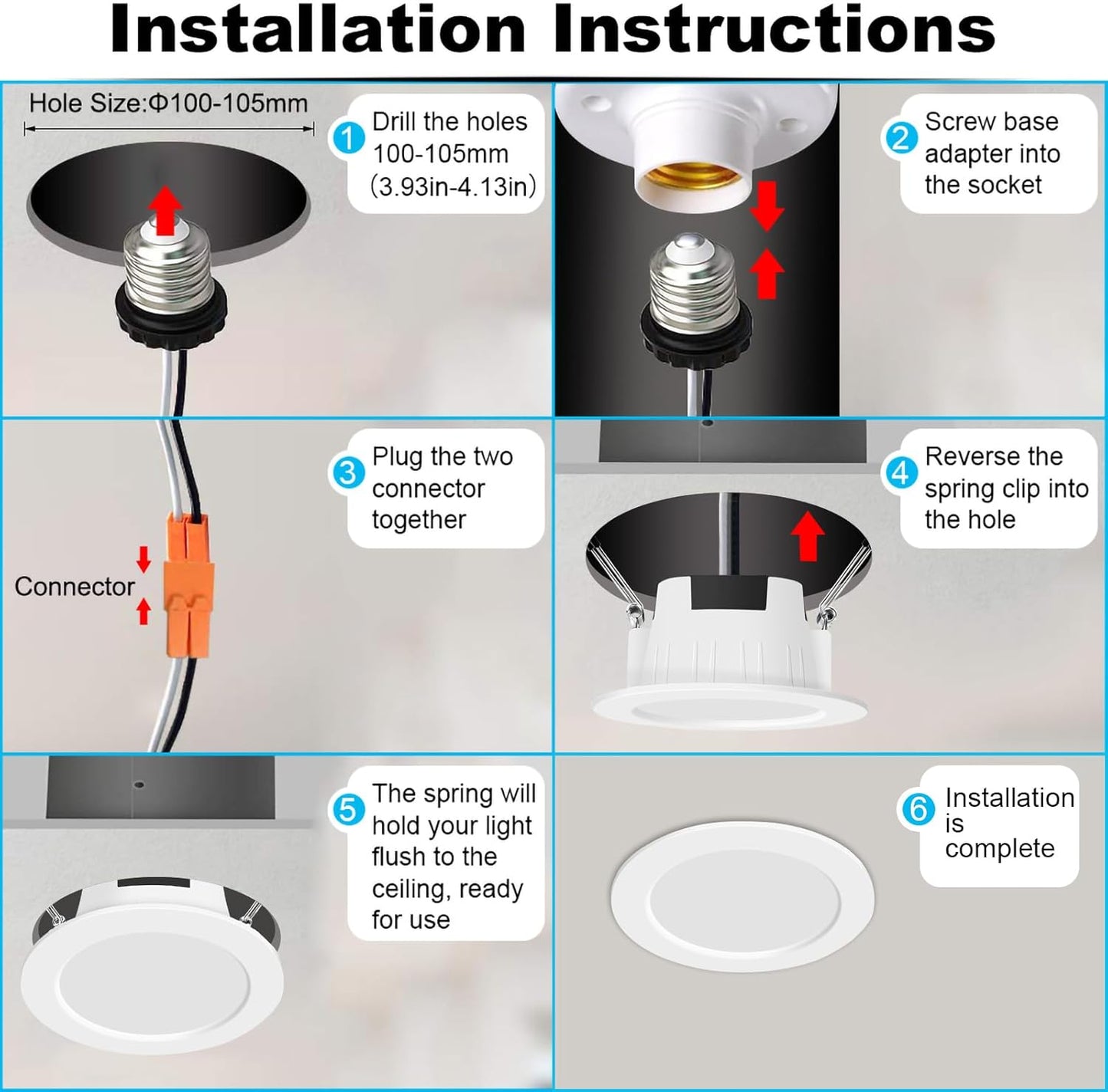 Installation Instructions

Hole Size:Φ100-105mm

1 Drill the holes 100-105mm (3.93in-4.13in)

2 Screw base adapter into the socket

3 Plug the two connector together

Connector

4 Reverse the spring clip into the hole

5 The spring will hold your light flush to the ceiling, ready for use

6 Installation is complete