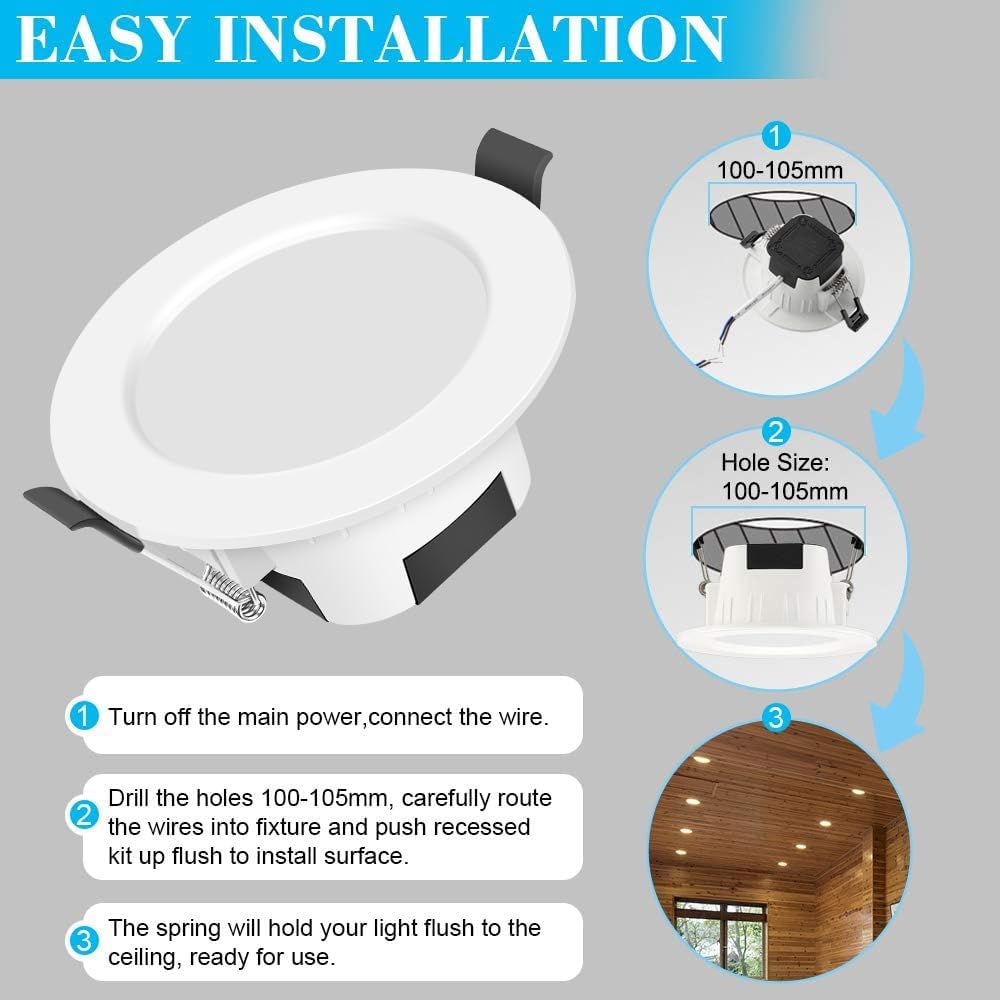 EASY INSTALLATION

1
100-105mm

2
Hole Size:
100-105mm

3

1 Turn off the main power,connect the wire.

2 Drill the holes 100-105mm, carefully route the wires into fixture and push recessed kit up flush to install surface.

3 The spring will hold your light flush to the ceiling, ready for use.