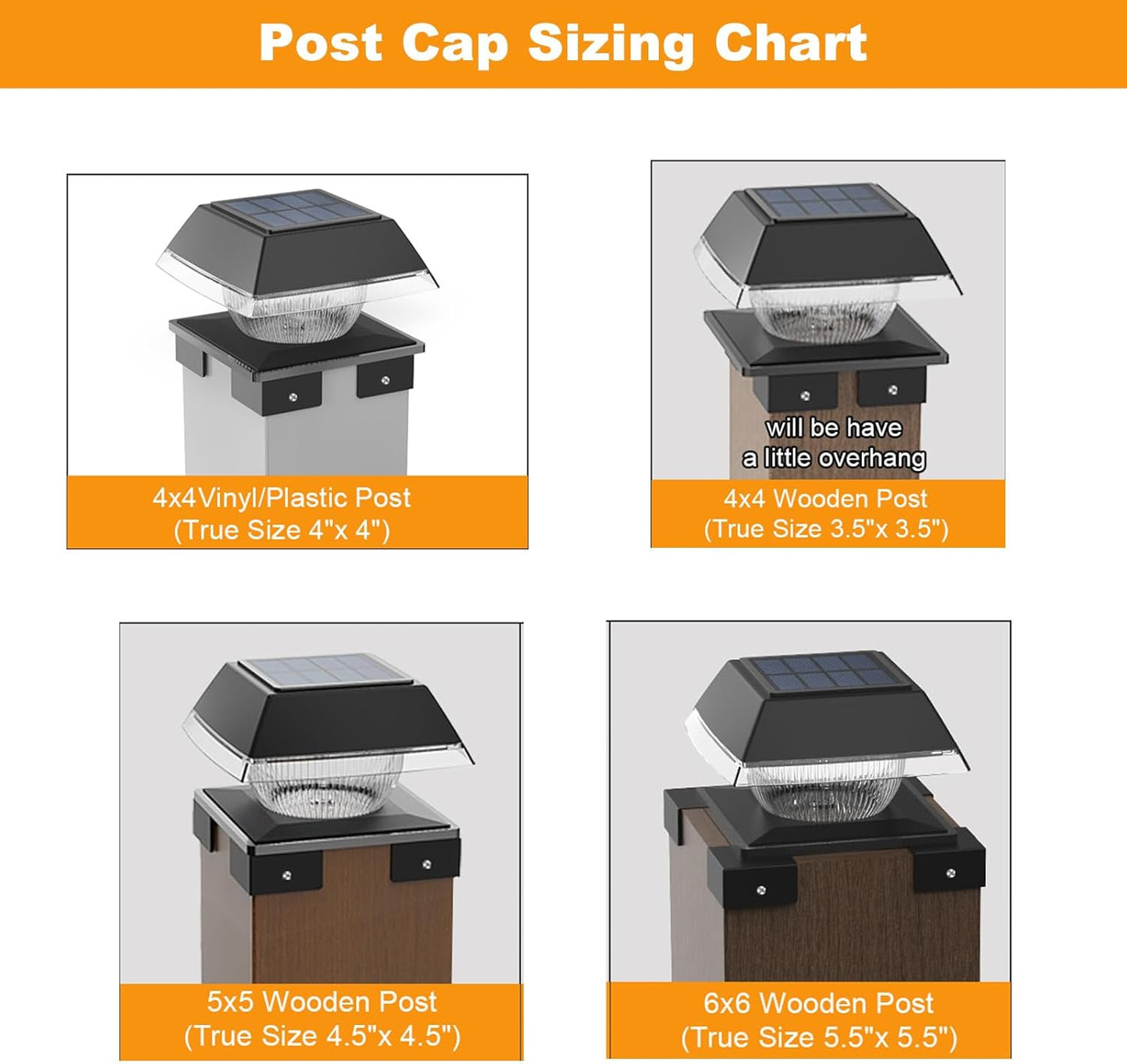 Post Cap Sizing Chart

4x4Vinyl/Plastic Post
(True Size 4"x 4")

will be have
a little overhang

4x4 Wooden Post
(True Size 3.5"x 3.5")

5x5 Wooden Post
(True Size 4.5"x 4.5")

6x6 Wooden Post
(True Size 5.5"x 5.5")